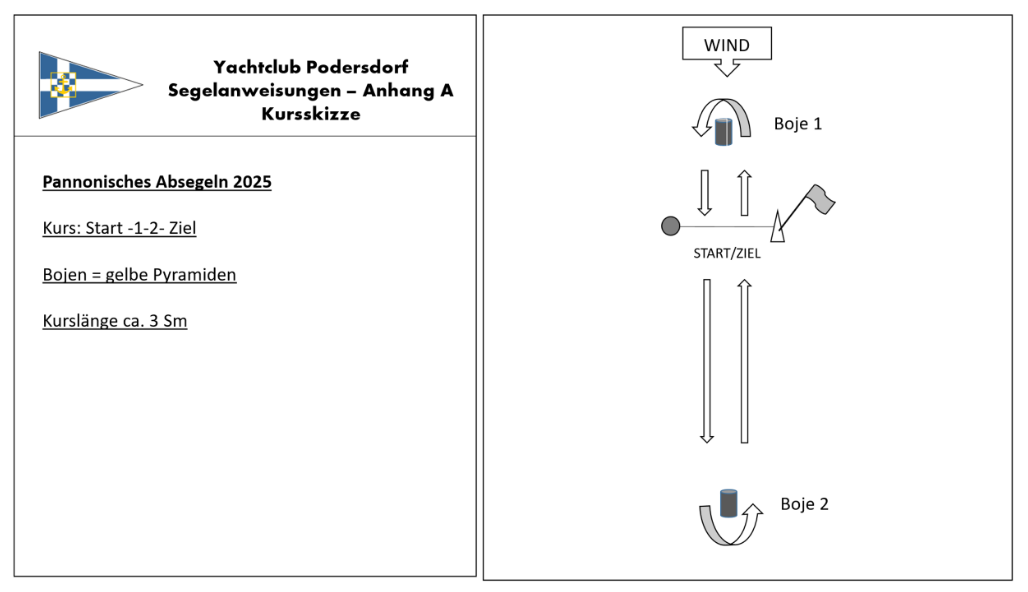 Yachtclub Podersdorf
Segelanweisungen – Anhang A
Kursskizze

Pannonisches Absegeln 2025

Kurs: Start -1-2- Ziel

Bojen = gelbe Pyramiden

Kurslänge ca. 3 Sm

WIND

Boje 1

START/ZIEL

Boje 2